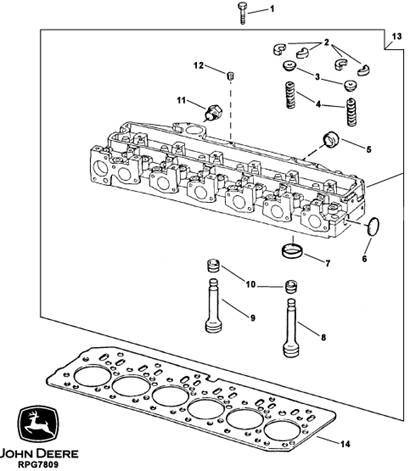 1
13
2
12
3
11
4
5
6
7
10
9
8
14
JOHN DEERE
RPG7809