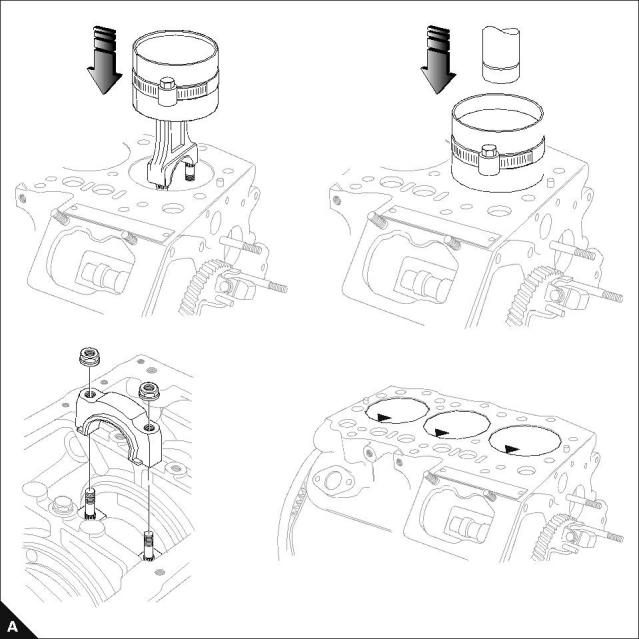 A