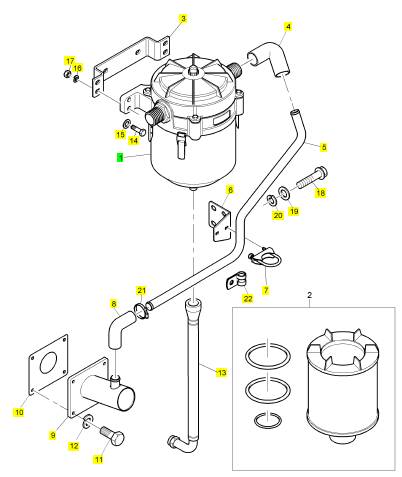 3
4
17
16
15
14
1
5
18
6
20
19
7
22
21
8
2
13
10
9
12
11