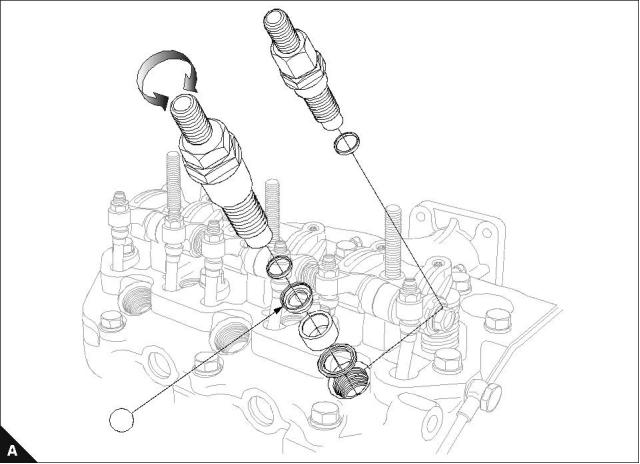 A