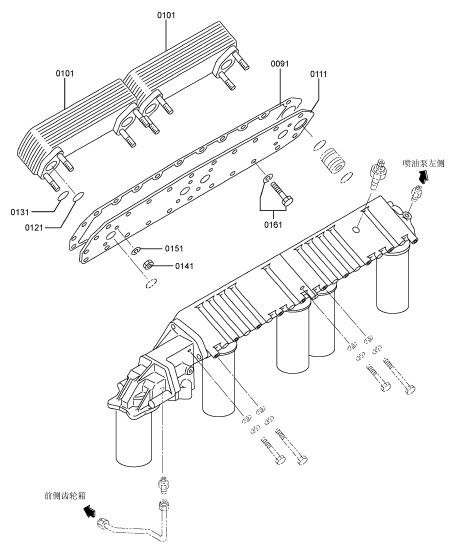 0101
0101
0091
0111
喷油泵左侧
0131
0121
0161
0151
0141
前侧齿轮箱