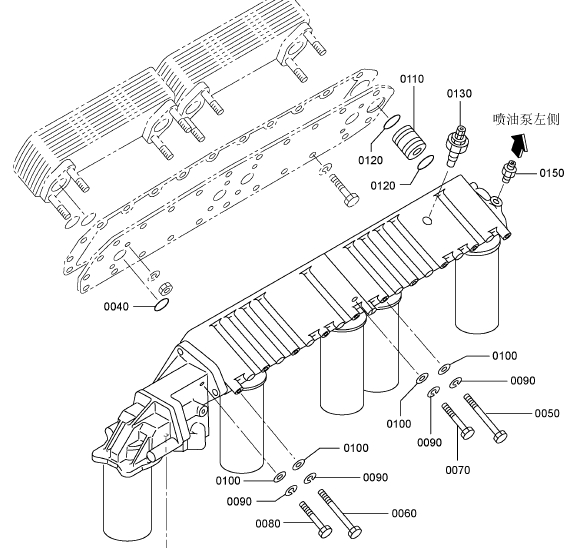 0110
0130
喷油泵左侧
0120
0120
0150
0040
0100
0090
0050
0100
0090
0070
0100
0100
0090
0090
0060
0080